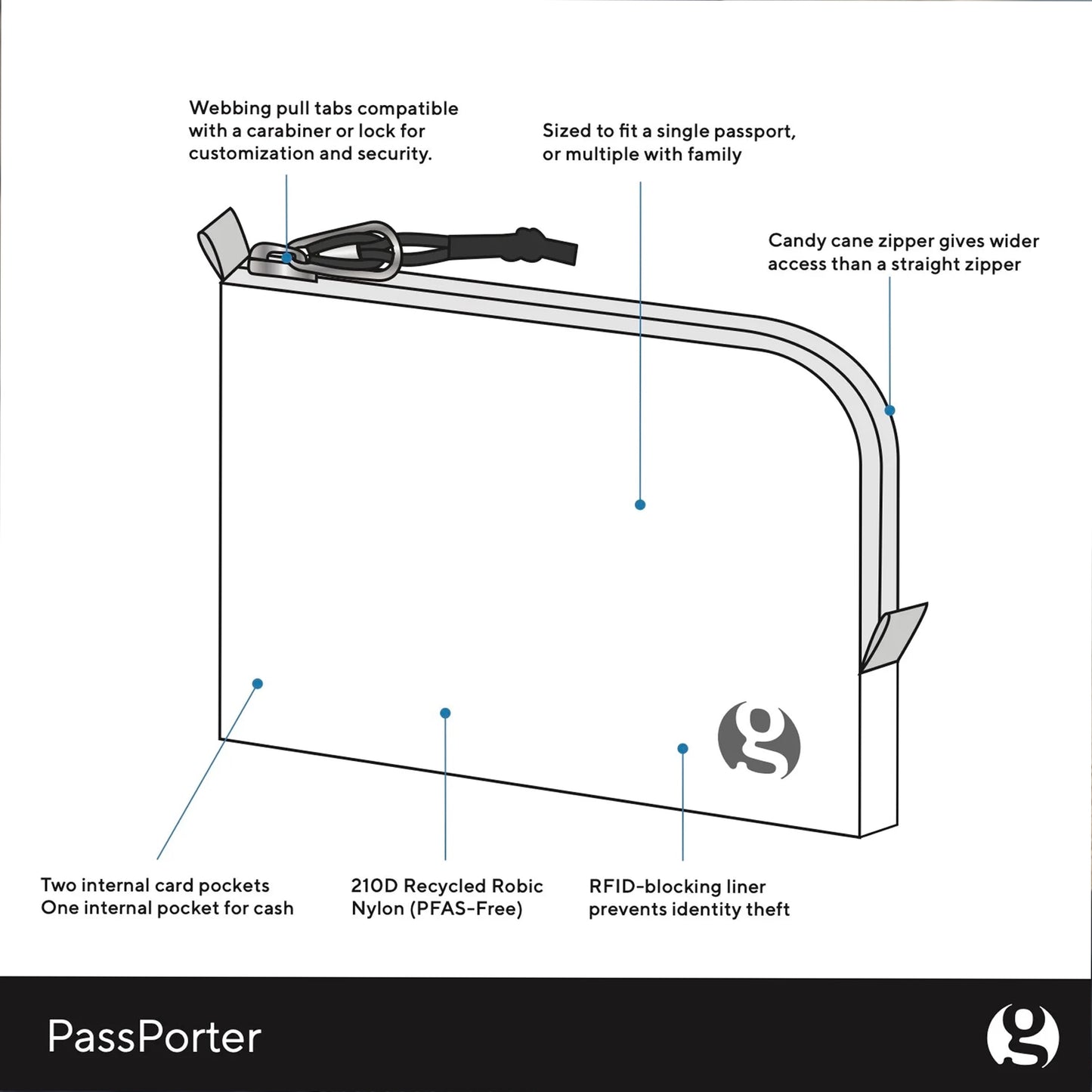 Webbing pull tabs compatible with a carabiner or lock for customization and security.

Sized to fit a single passport, or multiple with family

Candy cane zipper gives wider access than a straight zipper

g

Two internal card pockets
One internal pocket for cash

210D Recycled Robic Nylon (PFAS-Free)

RFID-blocking liner prevents identity theft

PassPorter

g