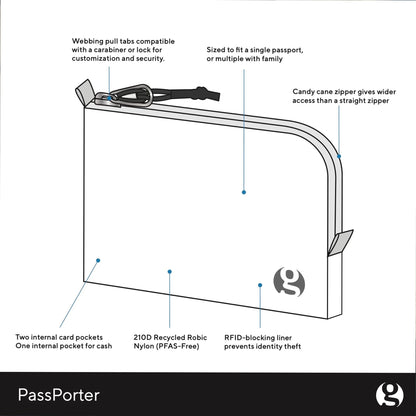 Webbing pull tabs compatible with a carabiner or lock for customization and security.

Sized to fit a single passport, or multiple with family

Candy cane zipper gives wider access than a straight zipper

g

Two internal card pockets
One internal pocket for cash

210D Recycled Robic Nylon (PFAS-Free)

RFID-blocking liner prevents identity theft

PassPorter

g